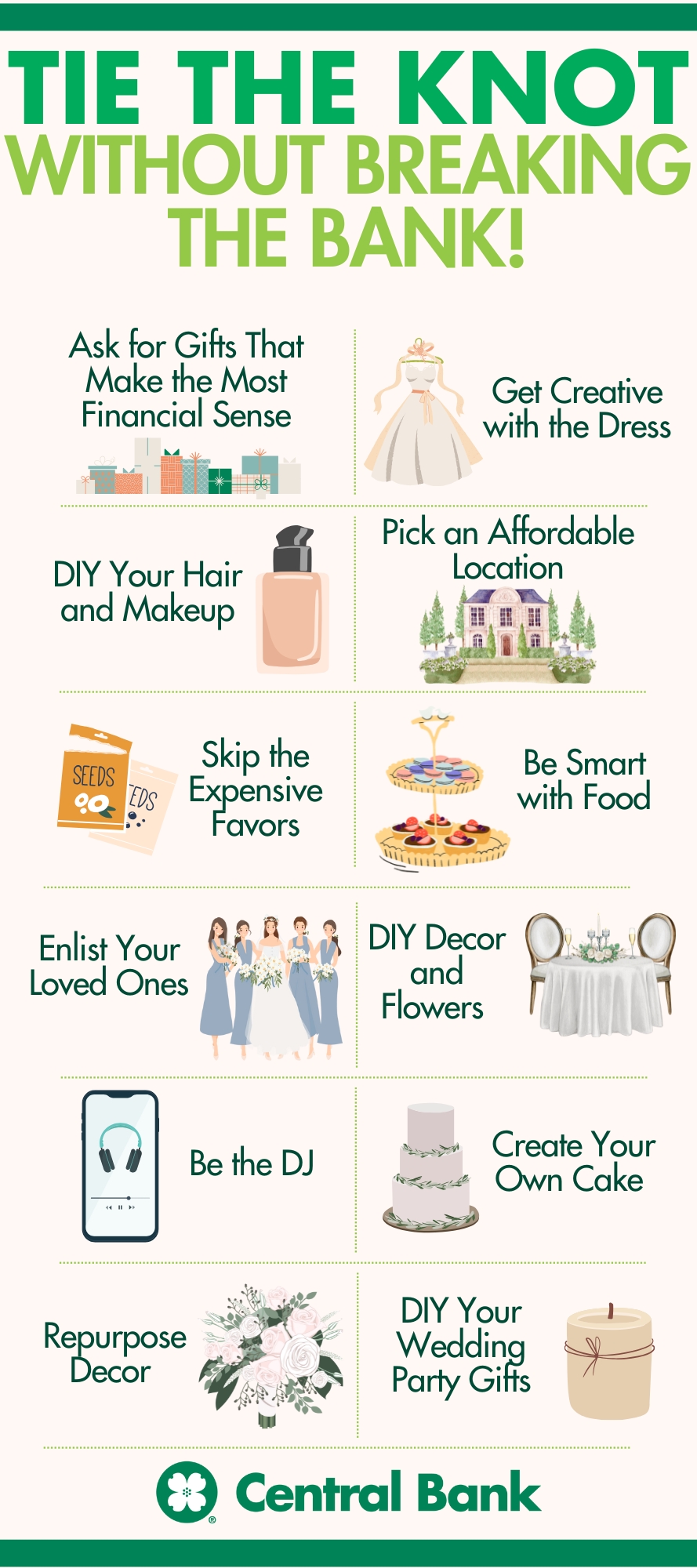 TIE THE KNOT WITHOUT BREAKING THE BANK!

Ask for Gifts That Make the Most Financial Sense

Get Creative with the Dress

DIY Your Hair and Makeup

Pick an Affordable Location

SEEDS

EDS

Skip the Expensive Favors

Be Smart with Food

Enlist Your Loved Ones

DIY Decor and Flowers

Be the DJ

Create Your Own Cake

Repurpose Decor

DIY Your Wedding Party Gifts

Central Bank